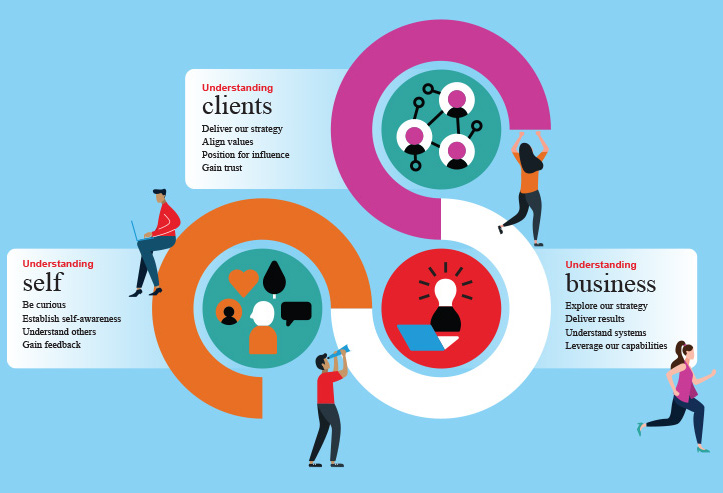 Understanding
clients
Deliver our strategy
Align values
Position for influence
Gain trust

Understanding
self
Be curious
Establish self-awareness
Understand others
Gain feedback

Understanding
business
Explore our strategy
Deliver results
Understand systems
Leverage our capabilities