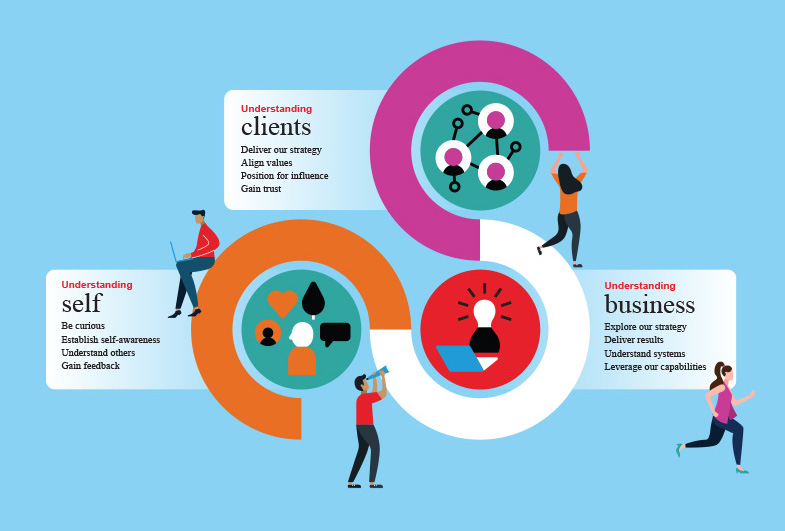 Understanding
clients

Deliver our strategy
Align values
Position for influence
Gain trust

Understanding
self

Be curious
Establish self-awareness
Understand others
Gain feedback

Understanding
business

Explore our strategy
Deliver results
Understand systems
Leverage our capabilities