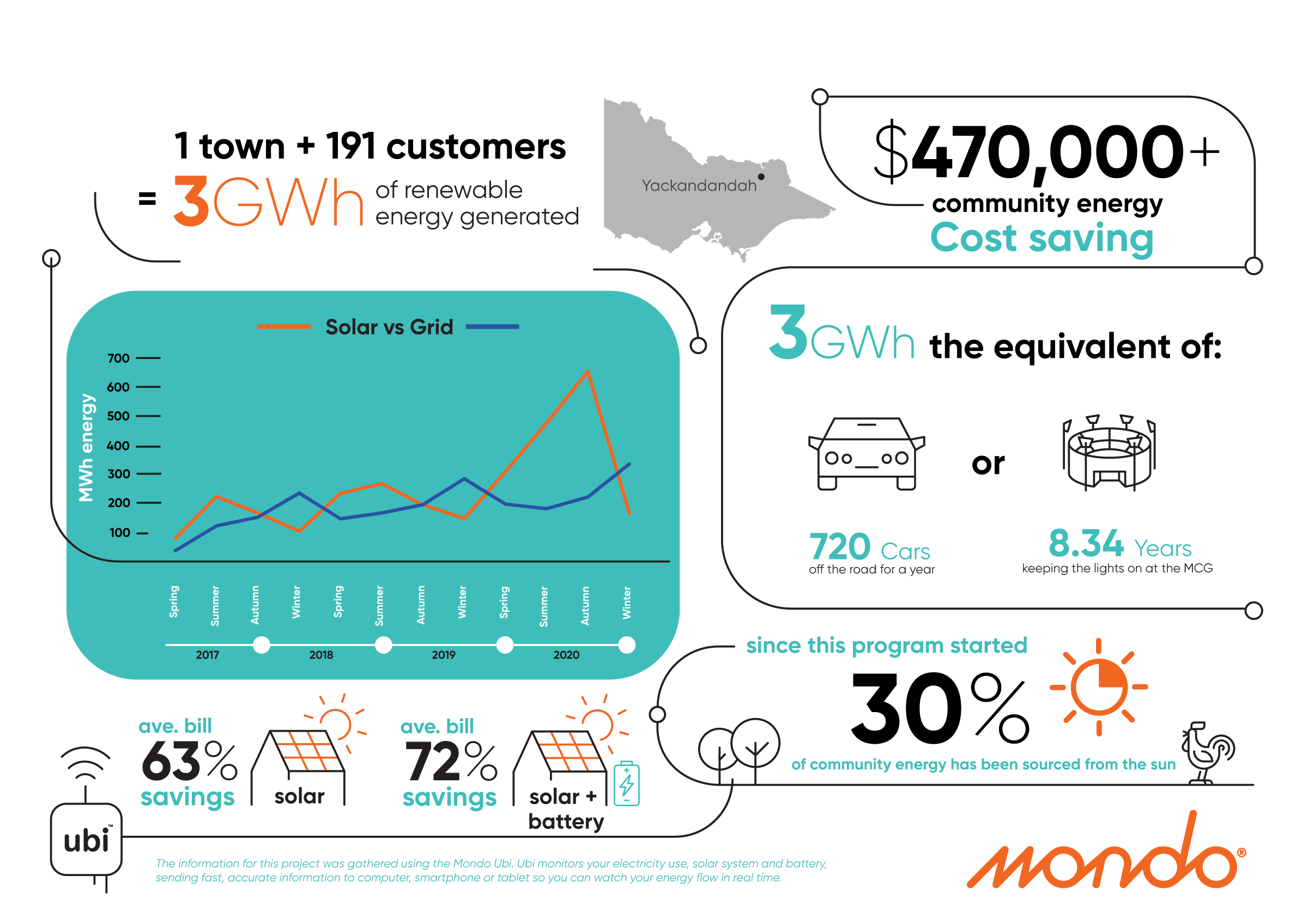 1 town + 191 customers

= 3GWh of renewable energy generated

Yackandandah

$470,000+
community energy
Cost saving

Solar vs Grid

MWh energy

700
600
500
400
300
200
100

Spring
Summer
Autumn
Winter
Spring
Summer
Autumn
Winter
Spring
Summer
Autumn
Winter

2017
2018
2019
2020

3GWh the equivalent of:

or

720 Cars
off the road for a year

8.34 Years
keeping the lights on at the MCG

since this program started
30%
of community energy has been sourced from the sun

ave. bill
63%
savings
solar

ave. bill
72%
savings
solar + battery

ubi™

The information for this project was gathered using the Mondo Ubi. Ubi monitors your electricity use, solar system and battery, sending fast, accurate information to computer, smartphone or tablet so you can watch your energy flow in real time.

mondo®